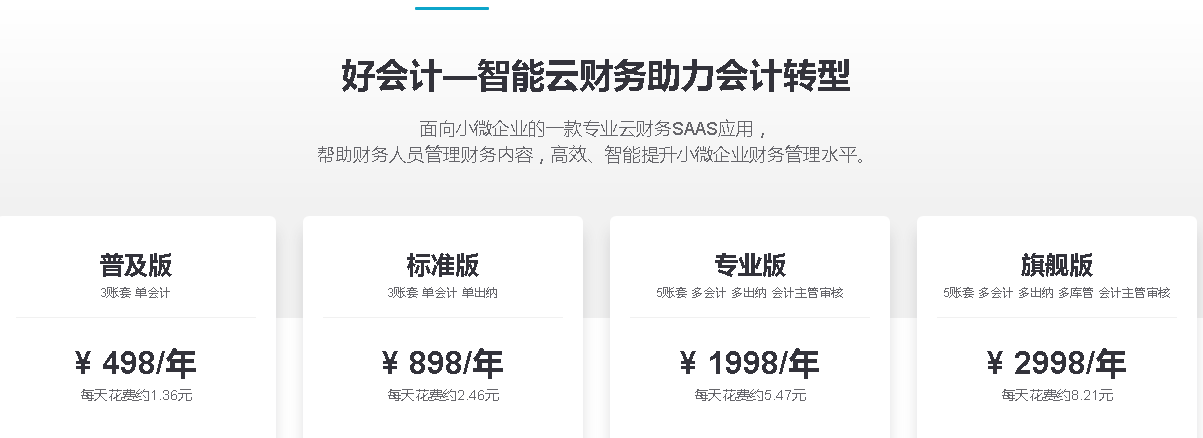 好会计—智能云财务助力会计转型

面向小微企业的一款专业云财务SAAS应用，
帮助财务人员管理财务内容，高效、智能提升小微企业财务管理水平。

普及版
3账套 单会计
¥ 498/年
每天花费约1.36元

标准版
3账套 单会计 单出纳
¥ 898/年
每天花费约2.46元

专业版
5账套 多会计 多出纳 会计主管审核
¥ 1998/年
每天花费约5.47元

旗舰版
5账套 多会计 多出纳 多库管 会计主管审核
¥ 2998/年
每天花费约8.21元